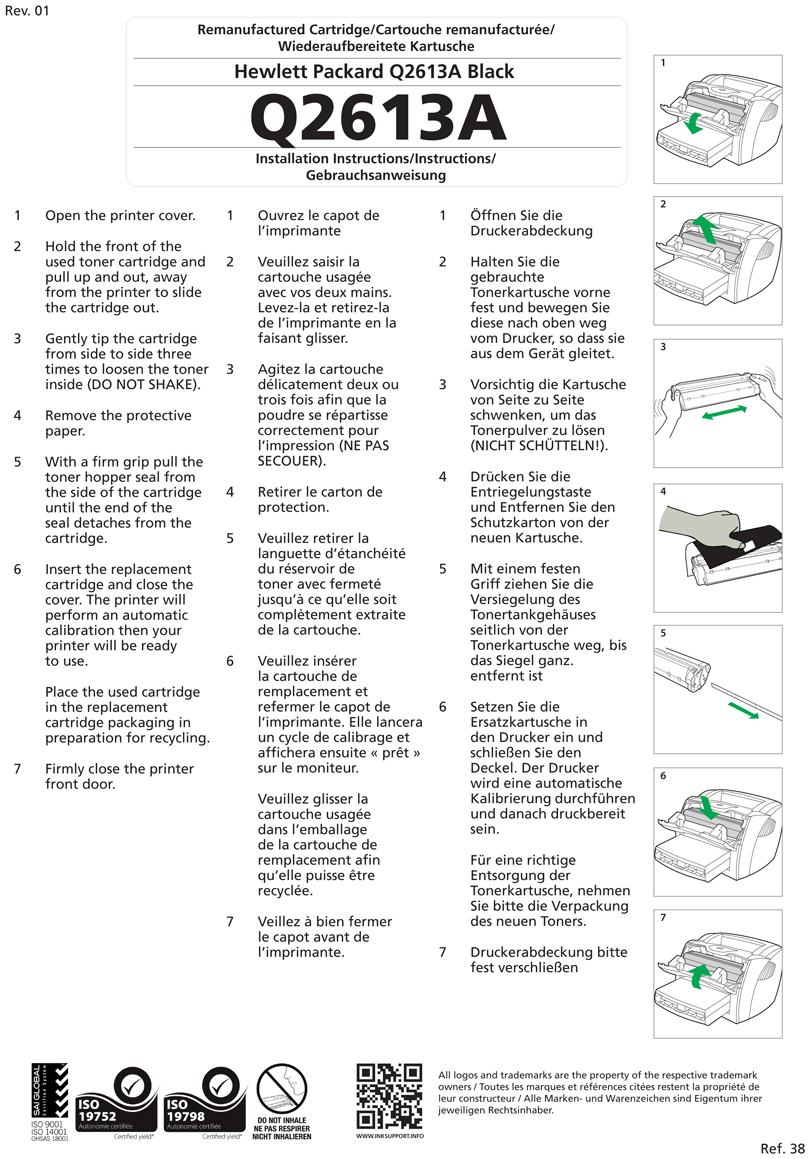 Rev. 01

Remanufactured Cartridge/Cartouche remanufacturée/ Wiederaufbereitete Kartusche

Hewlett Packard Q2613A Black

Q2613A

Installation Instructions/Instructions/ Gebrauchsanweisung

1 Open the printer cover.

2 Hold the front of the used toner cartridge and pull up and out, away from the printer to slide the cartridge out.

3 Gently tip the cartridge from side to side three times to loosen the toner inside (DO NOT SHAKE).

4 Remove the protective paper.

5 With a firm grip pull the toner hopper seal from the side of the cartridge until the end of the seal detaches from the cartridge.

6 Insert the replacement cartridge and close the cover. The printer will perform an automatic calibration then your printer will be ready to use.

Place the used cartridge in the replacement cartridge packaging in preparation for recycling.

7 Firmly close the printer front door.

1 Ouvrez le capot de l'imprimante

2 Veuillez saisir la cartouche usagée avec vos deux mains. Levez-la et retirez-la de l'imprimante en la faisant glisser.

3 Agitez la cartouche délicatement deux ou trois fois afin que la poudre se répartisse correctement pour l'impression (NE PAS SECOUER).

4 Retirer le carton de protection.

5 Veuillez retirer la languette d'étanchéité du réservoir de toner avec fermeté jusqu'à ce qu'elle soit complètement extraite de la cartouche.

6 Veuillez insérer la cartouche de remplacement et refermer le capot de l'imprimante. Elle lancera un cycle de calibrage et affichera ensuite « prêt » sur le moniteur.

Veuillez glisser la cartouche usagée dans l'emballage de la cartouche de remplacement afin qu'elle puisse être recyclée.

7 Veillez à bien fermer le capot avant de l'imprimante.

1 Öffnen Sie die Druckerabdeckung

2 Halten Sie die gebrauchte Tonerkartusche vorne fest und bewegen Sie diese nach oben weg vom Drucker, so dass sie aus dem Gerät gleitet.

3 Vorsichtig die Kartusche von Seite zu Seite schwenken, um das Tonerpulver zu lösen (NICHT SCHÜTTELN!).

4 Drücken Sie die Entriegelungstaste und Entfernen Sie den Schutzkarton von der neuen Kartusche.

5 Mit einem festen Griff ziehen Sie die Versiegelung des Tonertankgehäuses seitlich von der Tonerkartusche weg, bis das Siegel ganz. entfernt ist

6 Setzen Sie die Ersatzkartusche in den Drucker ein und schließen Sie den Deckel. Der Drucker wird eine automatische Kalibrierung durchführen und danach druckbereit sein.

Für eine richtige Entsorgung der Tonerkartusche, nehmen Sie bitte die Verpackung des neuen Toners.

7 Druckerabdeckung bitte fest verschließen

1
2
3
4
5
6
7

SAI GLOBAL Certified System
ISO 9001
ISO 14001
OHSAS 18001

ISO 19752
Autonomie certifiée
Certified yield*

ISO 19798
Autonomie certifiée
Certified yield*

DO NOT INHALE
NE PAS RESPIRER
NICHT INHALIEREN

WWW.INKSUPPORT.INFO

All logos and trademarks are the property of the respective trademark owners / Toutes les marques et références citées restent la propriété de leur constructeur / Alle Marken- und Warenzeichen sind Eigentum ihrer jeweiligen Rechtsinhaber.

Ref. 38